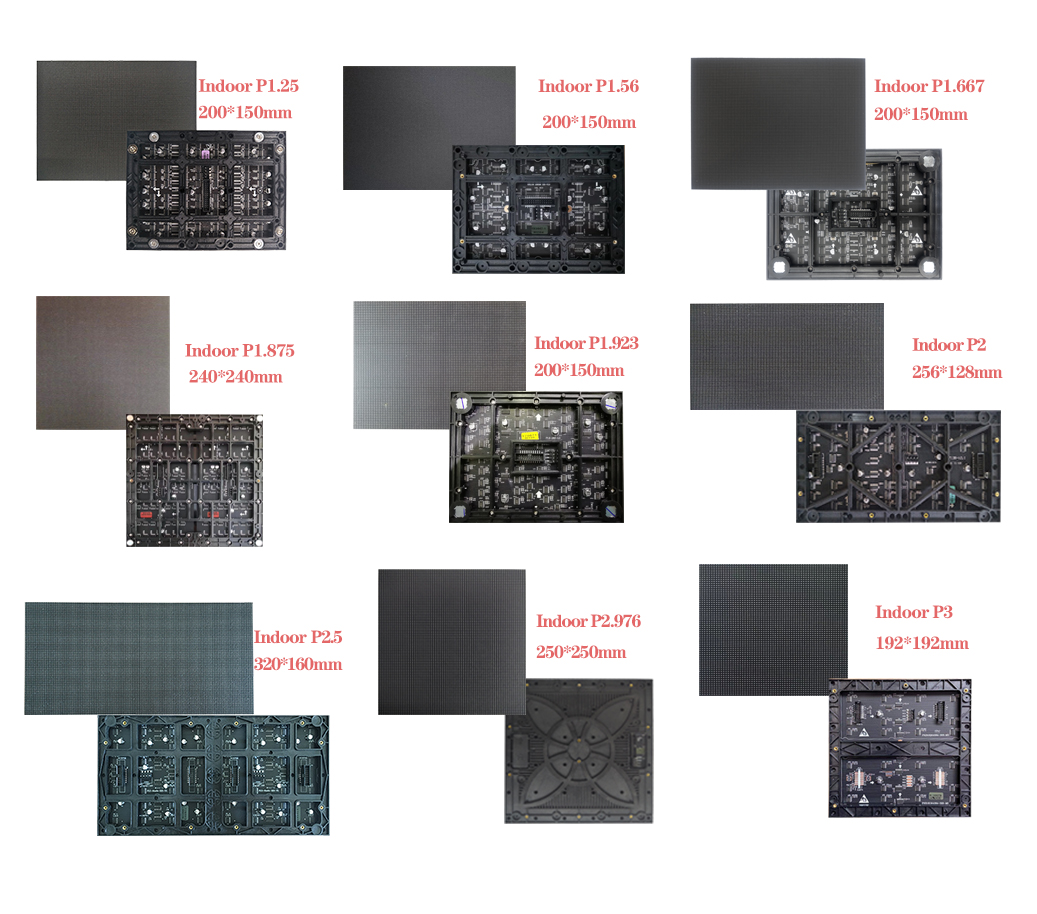 Indoor P1.25
200*150mm

Indoor P1.56
200*150mm

Indoor P1.667
200*150mm

Indoor P1.875
240*240mm

Indoor P1.923
200*150mm

Indoor P2
256*128mm

Indoor P2.5
320*160mm

Indoor P2.976
250*250mm

Indoor P3
192*192mm